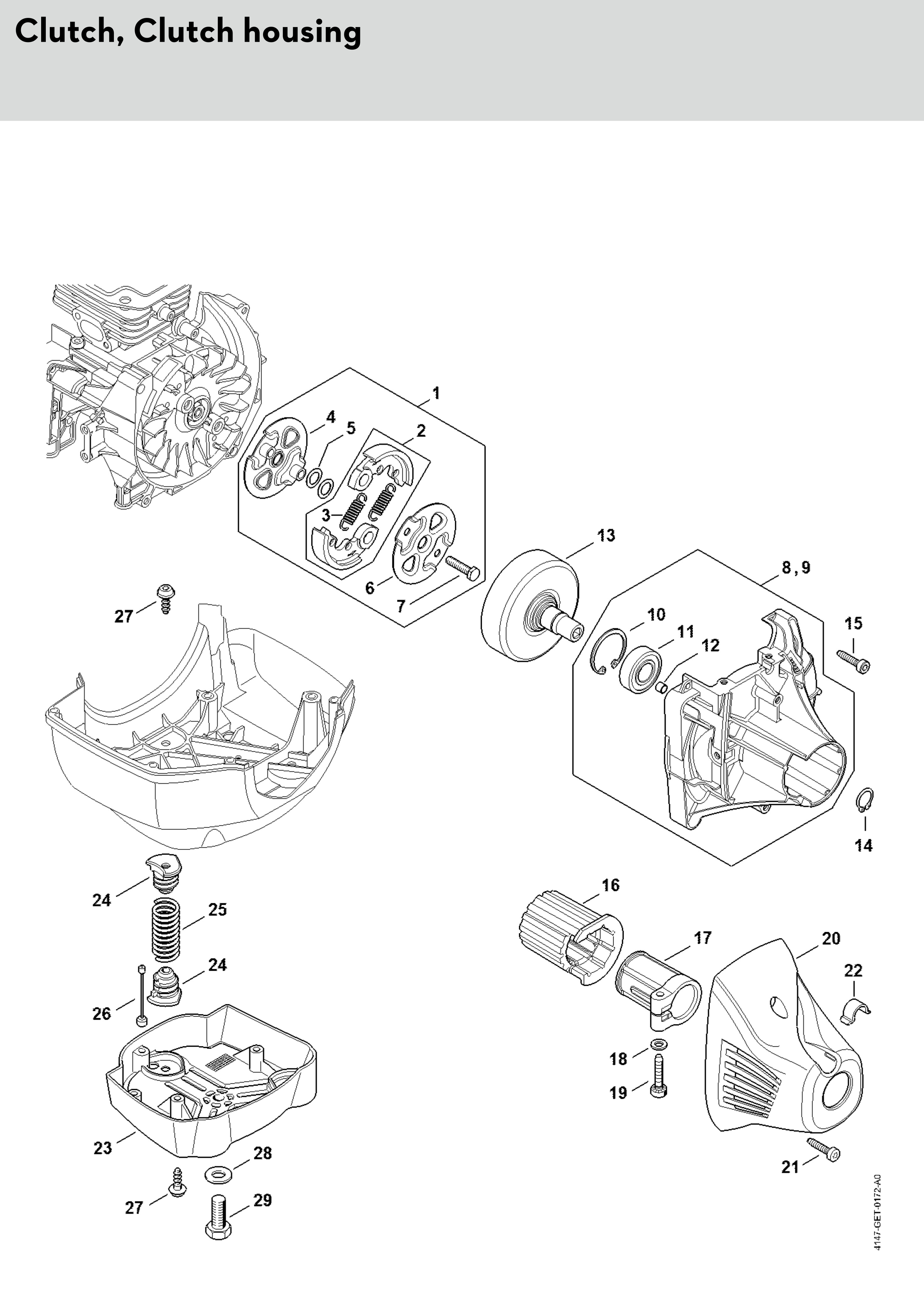 Clutch, Clutch housing

1
4
5
2
3
6
7
13
8, 9
10
11
12
15
14
27
24
25
24
26
23
28
27
29
16
17
20
22
18
19
21

4147-GET-0172-A0